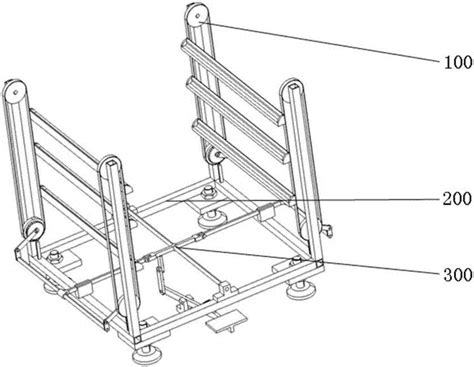 100

200

300