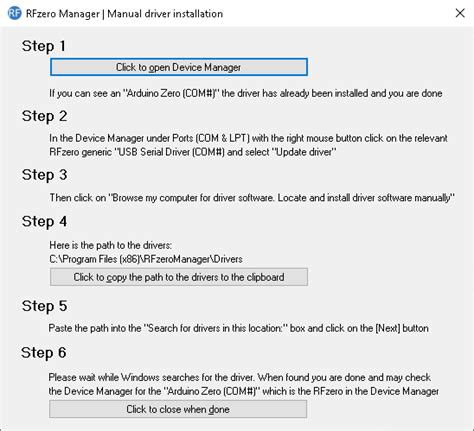 RF RFzero Manager | Manual driver installation

Step 1

Click to open Device Manager

If you can see an "Arduino Zero (COM#)" the driver has already been installed and you are done

Step 2

In the Device Manager under Ports (COM & LPT) with the right mouse button click on the relevant RFzero generic "USB Serial Driver (COM#) and select "Update driver"

Step 3

Then click on "Browse my computer for driver software. Locate and install driver software manually"

Step 4

Here is the path to the drivers:
C:\Program Files (x86)\RFzeroManager\Drivers

Click to copy the path to the drivers to the clipboard

Step 5

Paste the path into the "Search for drivers in this location:" box and click on the [Next] button

Step 6

Please wait while Windows searches for the driver. When found you are done and may check the Device Manager for the "Arduino Zero (COM#)" which is the RFzero in the Device Manager

Click to close when done