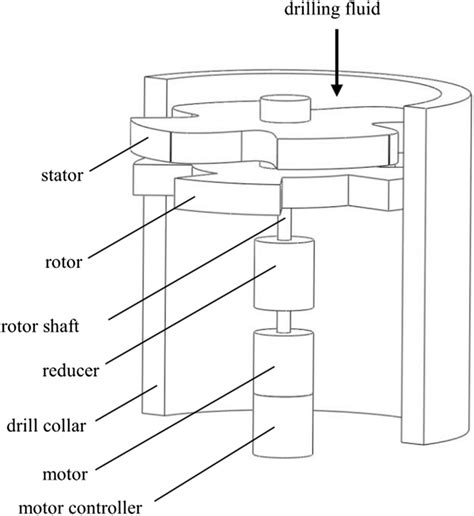 drilling fluid

stator

rotor

rotor shaft

reducer

drill collar

motor

motor controller