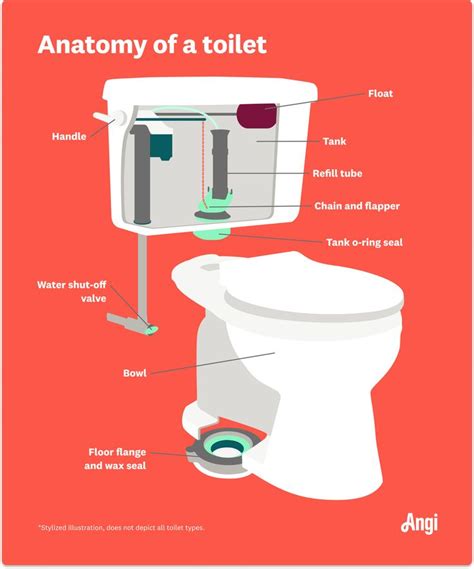 Anatomy of a toilet

Float

Handle

Tank

Refill tube

Chain and flapper

Tank o-ring seal

Water shut-off valve

Bowl

Floor flange and wax seal

*Stylized illustration, does not depict all toilet types.

Angi