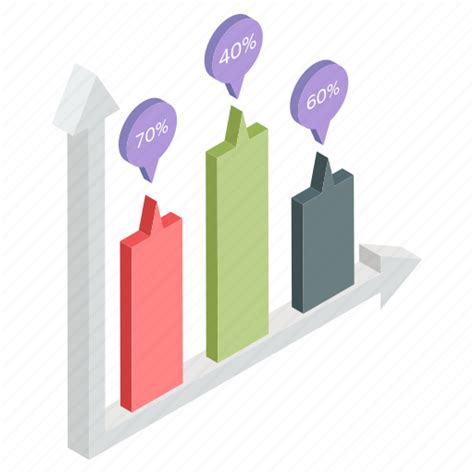 70%
40%
60%