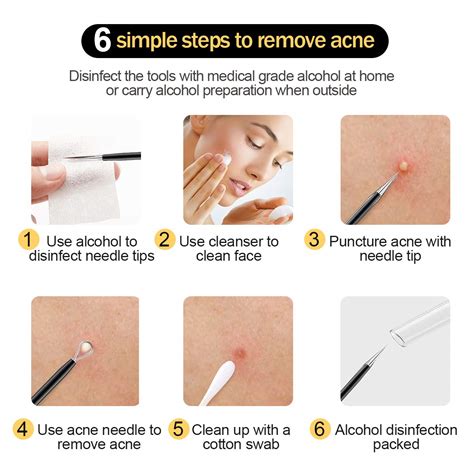 6 simple steps to remove acne

Disinfect the tools with medical grade alcohol at home or carry alcohol preparation when outside

1 Use alcohol to disinfect needle tips

2 Use cleanser to clean face

3 Puncture acne with needle tip

4 Use acne needle to remove acne

5 Clean up with a cotton swab

6 Alcohol disinfection packed