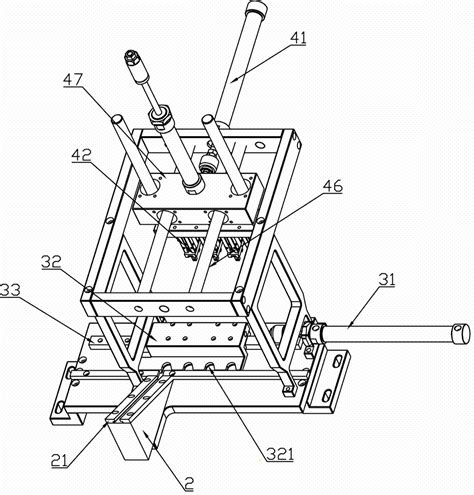 41
47
42
46
32
33
31
21
321
2