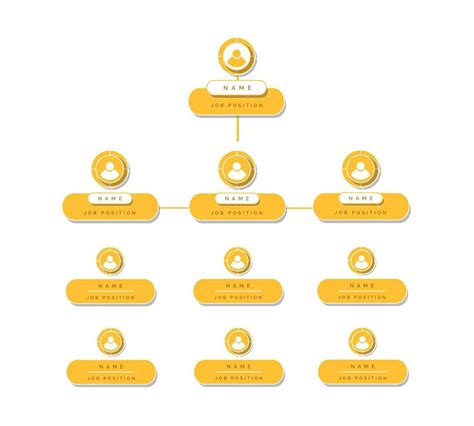 NAME
JOB POSITION

NAME
JOB POSITION

NAME
JOB POSITION

NAME
JOB POSITION

NAME
JOB POSITION

NAME
JOB POSITION

NAME
JOB POSITION

NAME
JOB POSITION

NAME
JOB POSITION

NAME
JOB POSITION