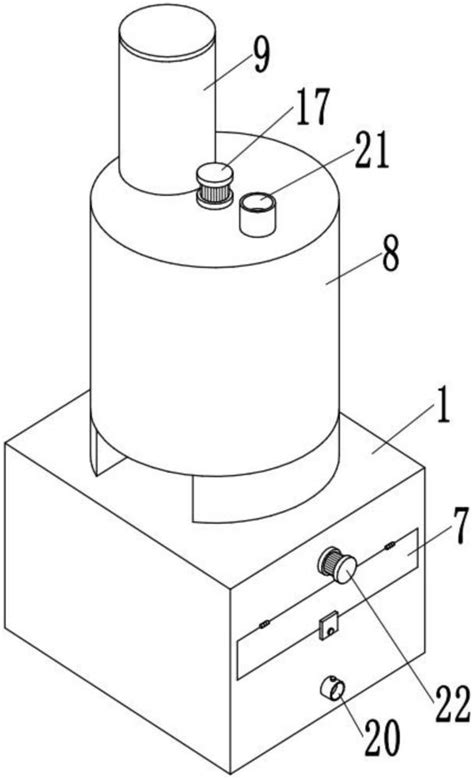 9
17
21
8
1
7
22
20