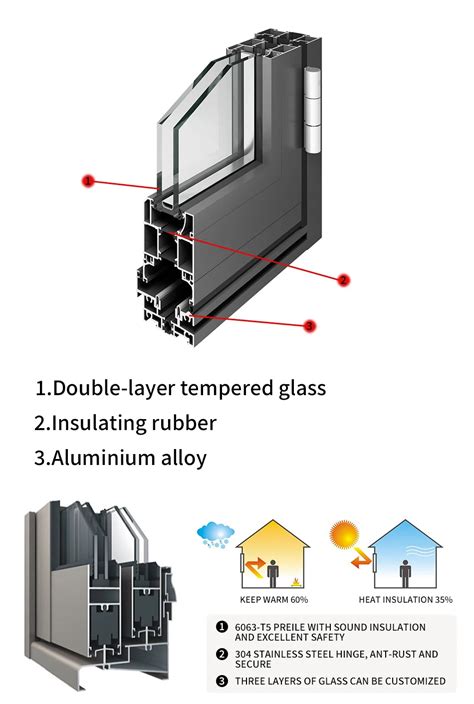 1
2
3

1.Double-layer tempered glass
2.Insulating rubber
3.Aluminium alloy

KEEP WARM 60%
HEAT INSULATION 35%

1 6063-T5 PREILE WITH SOUND INSULATION AND EXCELLENT SAFETY
2 304 STAINLESS STEEL HINGE, ANT-RUST AND SECURE
3 THREE LAYERS OF GLASS CAN BE CUSTOMIZED