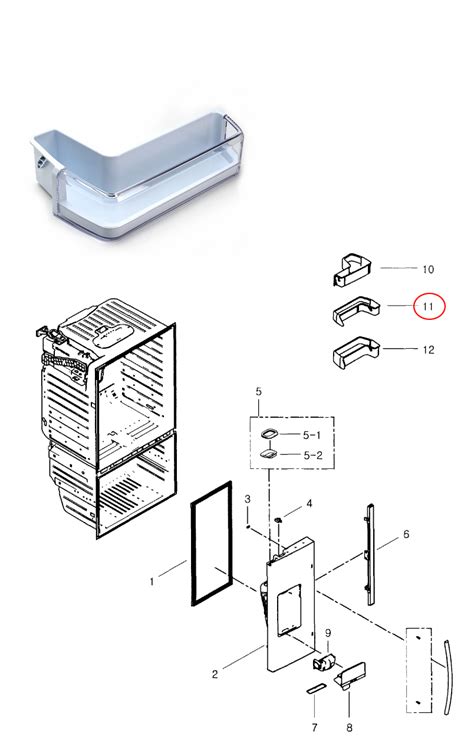 10
11
12
5
5-1
5-2
3
4
6
1
9
2
7
8