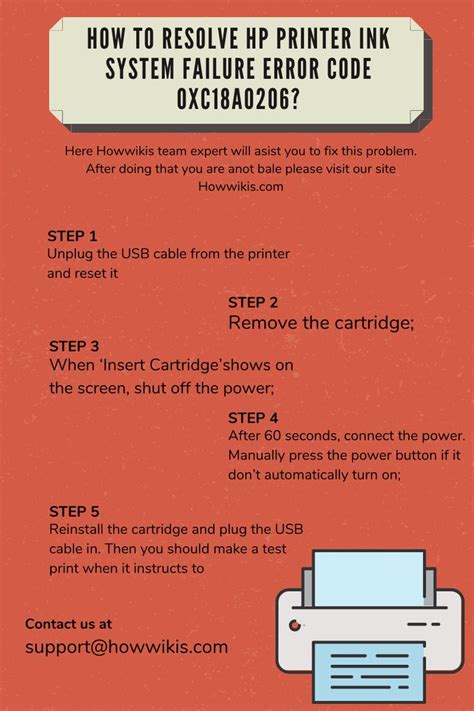 HOW TO RESOLVE HP PRINTER INK SYSTEM FAILURE ERROR CODE 0XC18A0206?

Here Howwikis team expert will asist you to fix this problem. After doing that you are anot bale please visit our site Howwikis.com

STEP 1
Unplug the USB cable from the printer and reset it

STEP 2
Remove the cartridge;

STEP 3
When 'Insert Cartridge'shows on the screen, shut off the power;

STEP 4
After 60 seconds, connect the power. Manually press the power button if it don't automatically turn on;

STEP 5
Reinstall the cartridge and plug the USB cable in. Then you should make a test print when it instructs to

Contact us at
support@howwikis.com