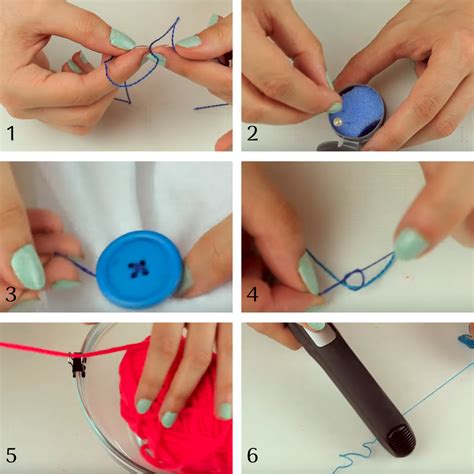 1
2
3
4
5
6