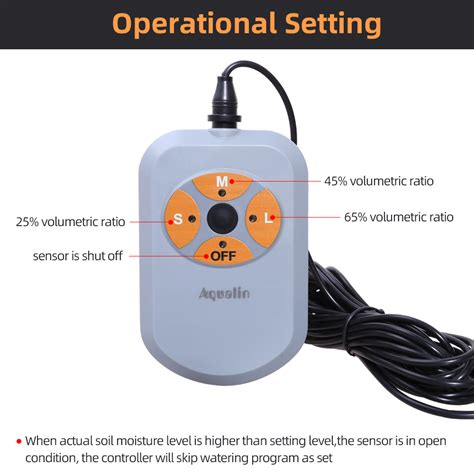 Operational Setting

M
45% volumetric ratio

25% volumetric ratio
S
L
65% volumetric ratio

sensor is shut off
OFF

Aqualin

• When actual soil moisture level is higher than setting level,the sensor is in open condition, the controller will skip watering program as set