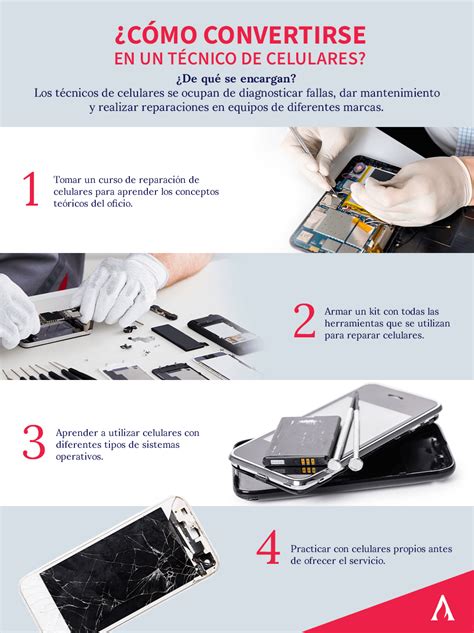 ¿CÓMO CONVERTIRSE EN UN TÉCNICO DE CELULARES?

¿De qué se encargan?
Los técnicos de celulares se ocupan de diagnosticar fallas, dar mantenimiento y realizar reparaciones en equipos de diferentes marcas.

1 Tomar un curso de reparación de celulares para aprender los conceptos teóricos del oficio.

2 Armar un kit con todas las herramientas que se utilizan para reparar celulares.

3 Aprender a utilizar celulares con diferentes tipos de sistemas operativos.

4 Practicar con celulares propios antes de ofrecer el servicio.