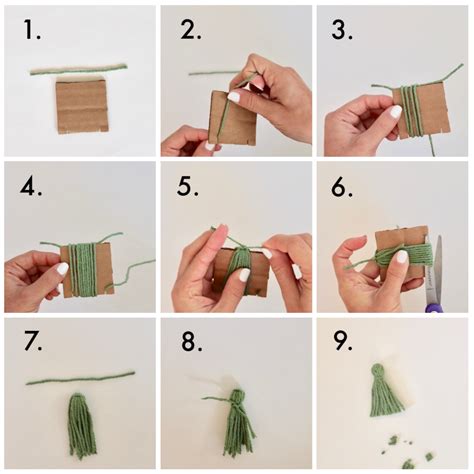 1.

2.

3.

4.

5.

6.

7.

8.

9.