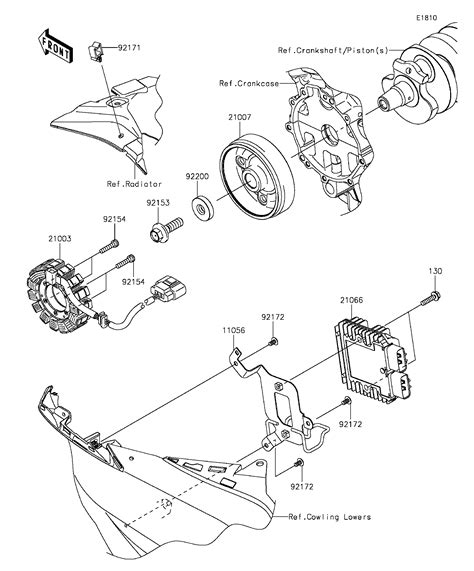 E1810

FRONT

92171

Ref.Crankshaft/Piston(s)

Ref.Crankcase

21007

Ref.Radiator

92200

92153

92154

21003

92154

130

21066

92172

11056

92172

92172

Ref.Cowling Lowers