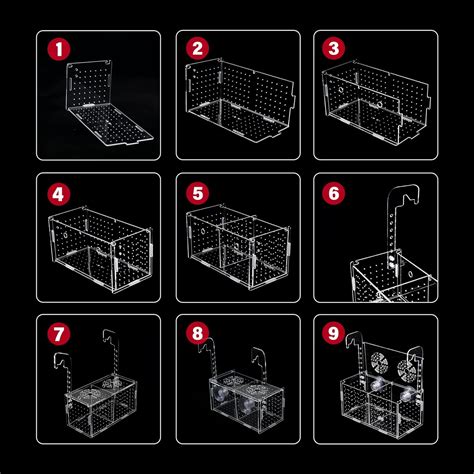 1
2
3
4
5
6
7
8
9