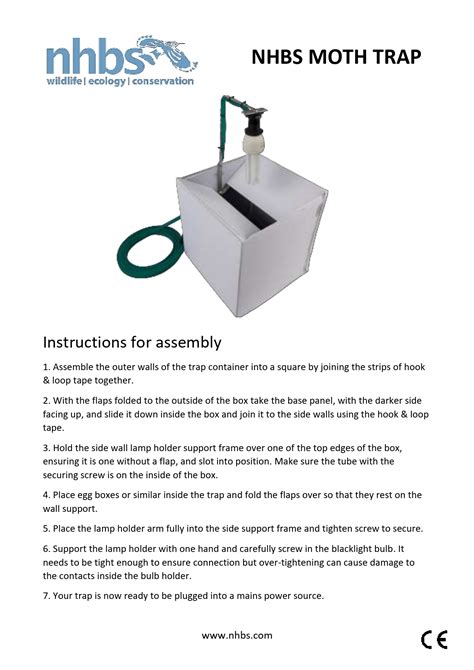 nhbs
wildlife | ecology | conservation

NHBS MOTH TRAP

Instructions for assembly

1. Assemble the outer walls of the trap container into a square by joining the strips of hook & loop tape together.

2. With the flaps folded to the outside of the box take the base panel, with the darker side facing up, and slide it down inside the box and join it to the side walls using the hook & loop tape.

3. Hold the side wall lamp holder support frame over one of the top edges of the box, ensuring it is one without a flap, and slot into position. Make sure the tube with the securing screw is on the inside of the box.

4. Place egg boxes or similar inside the trap and fold the flaps over so that they rest on the wall support.

5. Place the lamp holder arm fully into the side support frame and tighten screw to secure.

6. Support the lamp holder with one hand and carefully screw in the blacklight bulb. It needs to be tight enough to ensure connection but over-tightening can cause damage to the contacts inside the bulb holder.

7. Your trap is now ready to be plugged into a mains power source.

www.nhbs.com

CE