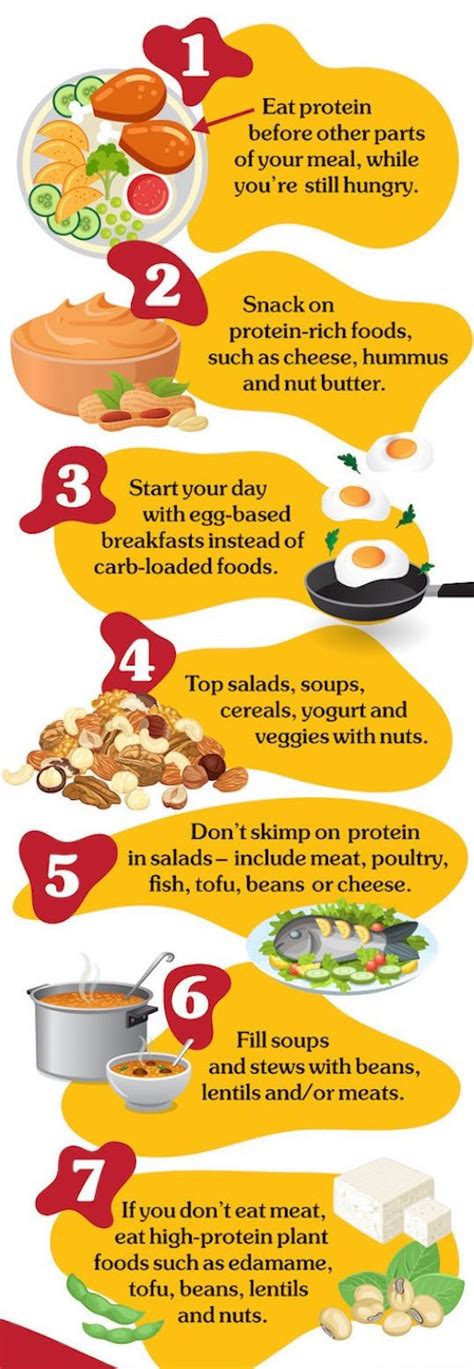 1

Eat protein before other parts of your meal, while you're still hungry.

2

Snack on protein-rich foods, such as cheese, hummus and nut butter.

3

Start your day with egg-based breakfasts instead of carb-loaded foods.

4

Top salads, soups, cereals, yogurt and veggies with nuts.

5

Don't skimp on protein in salads – include meat, poultry, fish, tofu, beans or cheese.

6

Fill soups and stews with beans, lentils and/or meats.

7

If you don't eat meat, eat high-protein plant foods such as edamame, tofu, beans, lentils and nuts.