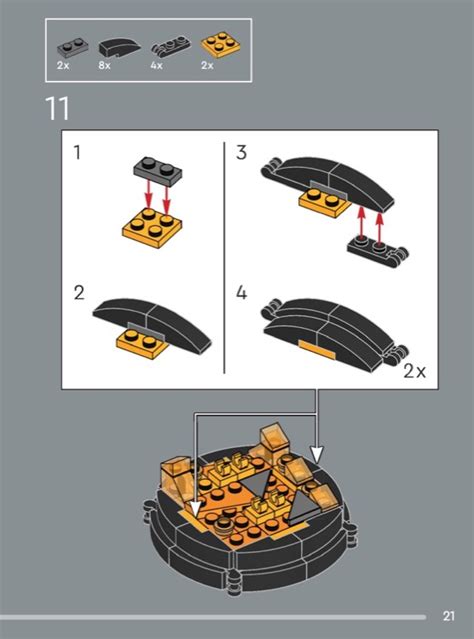 2x 8x 4x 2x

11

1

2

3

4

2x

21