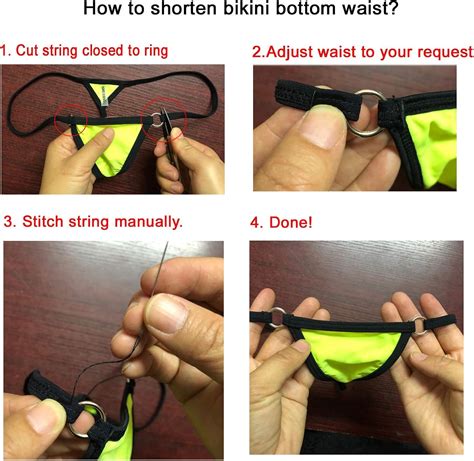 How to shorten bikini bottom waist?

1. Cut string closed to ring

2.Adjust waist to your request

3. Stitch string manually.

4. Done!