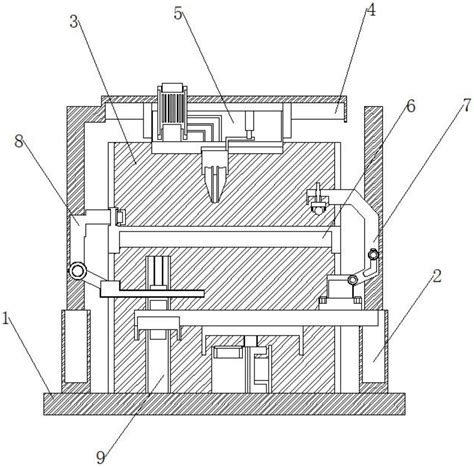 3
5
4
6
7
8
2
1
9