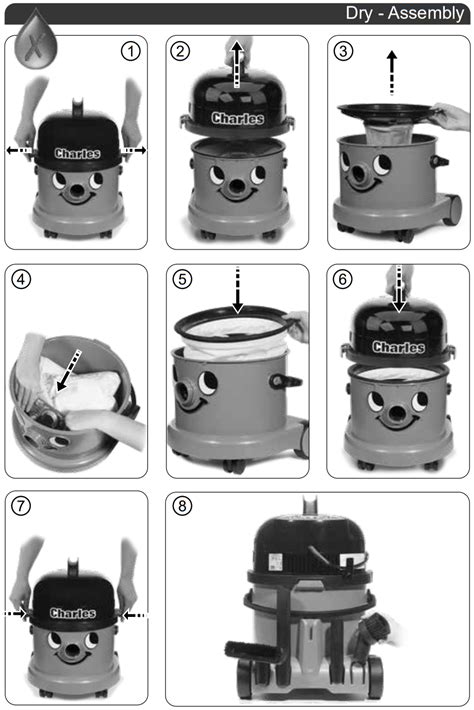 Dry - Assembly

1

Charles

2

Charles

3

4

5

6

Charles

7

Charles

8