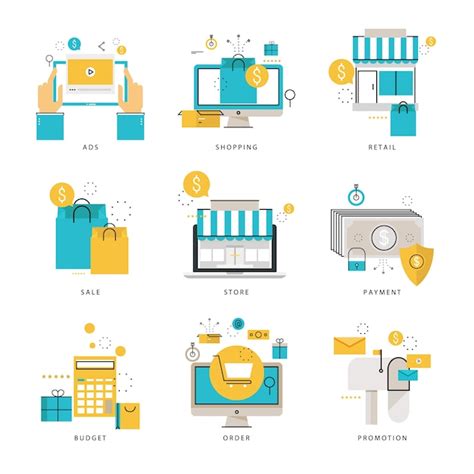 ADS

SHOPPING

RETAIL

SALE

STORE

PAYMENT

BUDGET

ORDER

PROMOTION