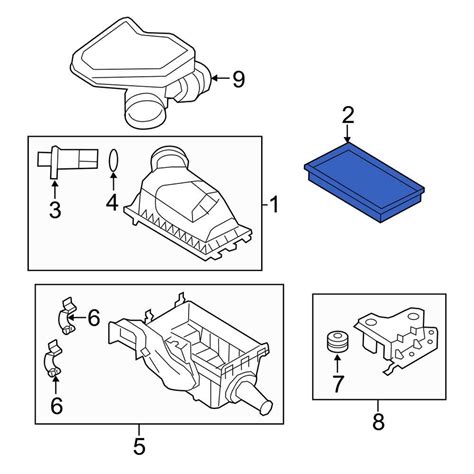 9
2
3
4
1
6
6
5
7
8