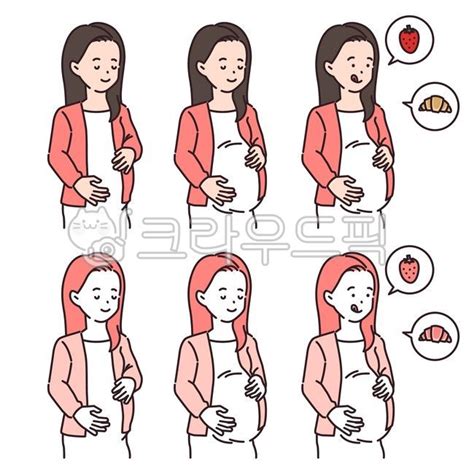 크라우드픽