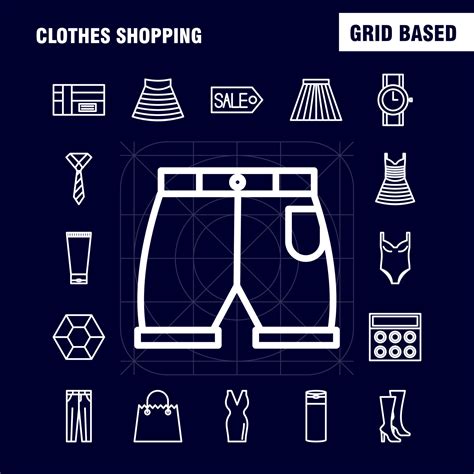 CLOTHES SHOPPING

GRID BASED

SALE