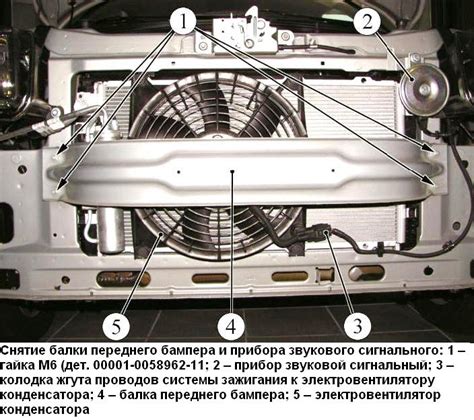 1

2

5

4

3

Снятие балки переднего бампера и прибора звукового сигнального: 1 – гайка М6 (дет. 00001-0058962-11; 2 – прибор звуковой сигнальный; 3 – колодка жгута проводов системы зажигания к электровентилятору конденсатора; 4 – балка переднего бампера; 5 – электровентилятор конденсатора