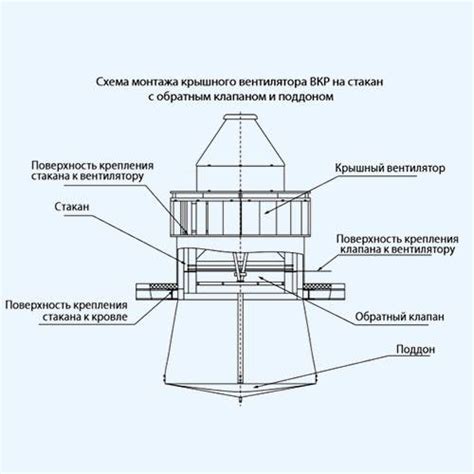 Схема монтажа крышного вентилятора ВКР на стакан с обратным клапаном и поддоном

Поверхность крепления стакана к вентилятору

Крышный вентилятор

Стакан

Поверхность крепления клапана к вентилятору

Поверхность крепления стакана к кровле

Обратный клапан

Поддон