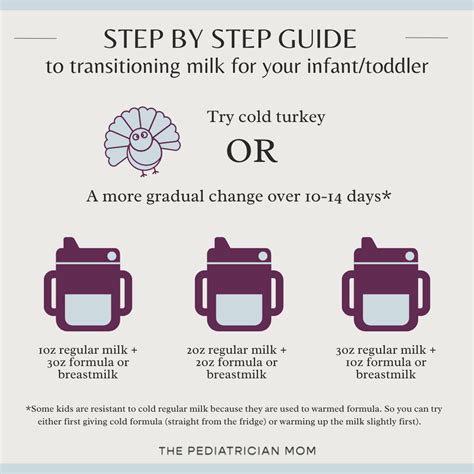 STEP BY STEP GUIDE
to transitioning milk for your infant/toddler

Try cold turkey

OR

A more gradual change over 10-14 days*

1oz regular milk + 3oz formula or breastmilk

2oz regular milk + 2oz formula or breastmilk

3oz regular milk + 1oz formula or breastmilk

*Some kids are resistant to cold regular milk because they are used to warmed formula. So you can try either first giving cold formula (straight from the fridge) or warming up the milk slightly first).

THE PEDIATRICIAN MOM