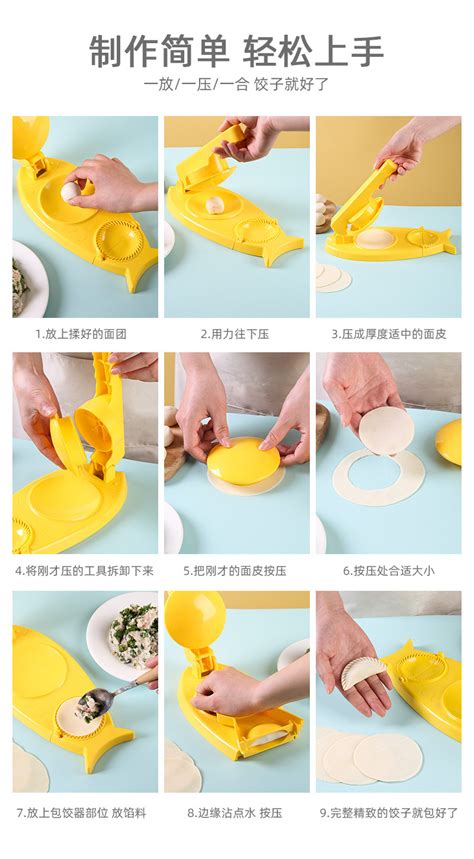 制作简单 轻松上手

一放/一压/一合 饺子就好了

1.放上揉好的面团

2.用力往下压

3.压成厚度适中的面皮

4.将刚才压的工具拆卸下来

5.把刚才的面皮按压

6.按压处合适大小

7.放上包饺器部位 放馅料

8.边缘沾点水 按压

9.完整精致的饺子就包好了