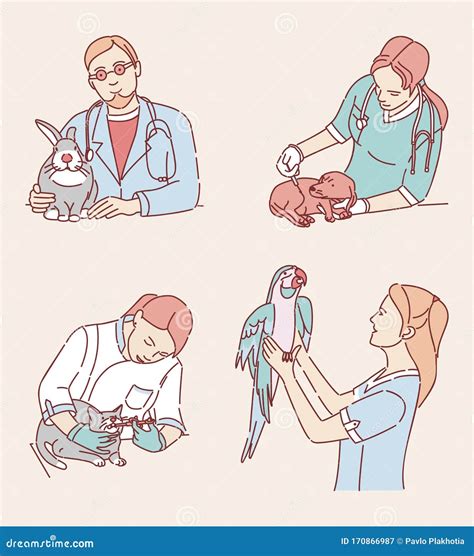 dreamstime.com

ID 170866987 © Pavlo Plakhotia