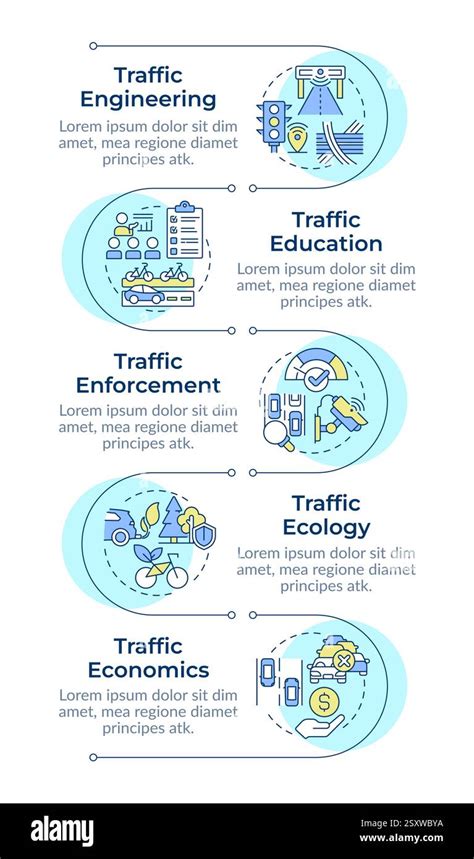 Traffic Engineering

Lorem ipsum dolor sit dim amet, mea regione diamet principes atk.

Traffic Education

Lorem ipsum dolor sit dim amet, mea regione diamet principes atk.

Traffic Enforcement

Lorem ipsum dolor sit dim amet, mea regione diamet principes atk.

Traffic Ecology

Lorem ipsum dolor sit dim amet, mea regione diamet principes atk.

Traffic Economics

Lorem ipsum dolor sit dim amet, mea regione diamet principes atk.

alamy

Image ID: 2SXWBYA
www.alamy.com