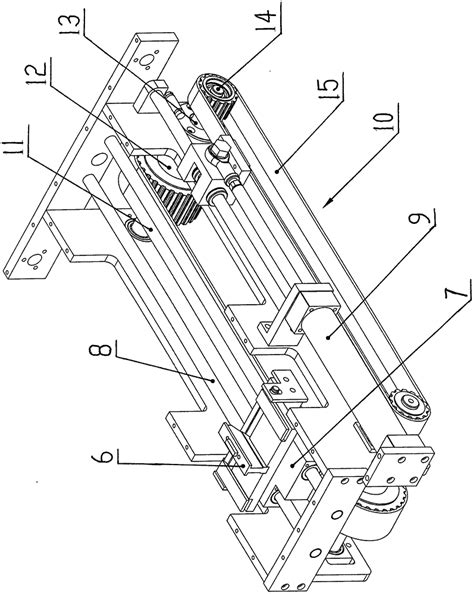 13
14
12
15
11
10
9
8
7
6