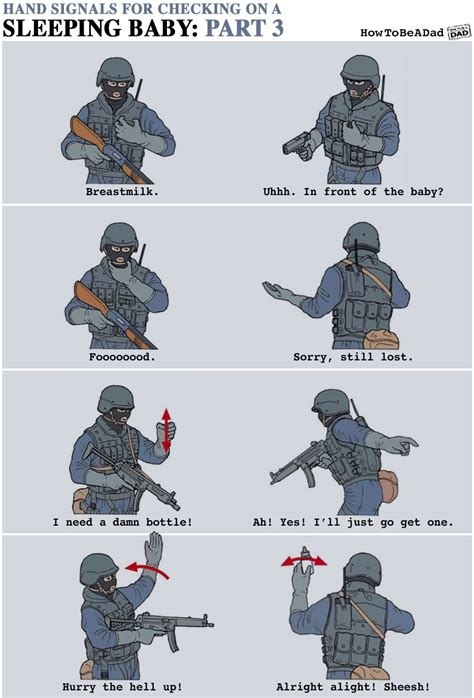 HAND SIGNALS FOR CHECKING ON A
SLEEPING BABY: PART 3

HowToBeADad DAD

Breastmilk.

Uhhh. In front of the baby?

Foooooood.

Sorry, still lost.

I need a damn bottle!

Ah! Yes! I'll just go get one.

Hurry the hell up!

Alright alight! Sheesh!