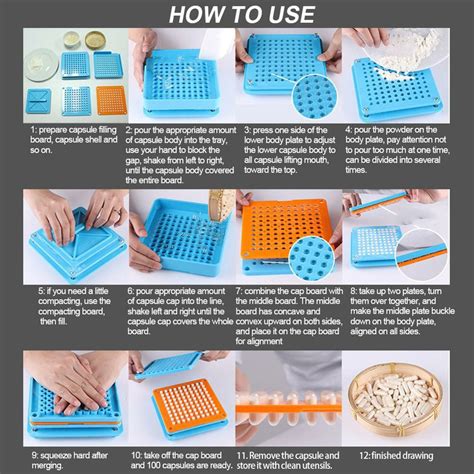 HOW TO USE

1: prepare capsule filling board, capsule shell and so on.

2: pour the appropriate amount of capsule body into the tray, use your hand to block the gap, shake from left to right, until the capsule body covered the entire board.

3: press one side of the lower body plate to adjust the lower capsule body to all capsule lifting mouth, toward the top.

4: pour the powder on the body plate, pay attention not to pour too much at one time, can be divided into several times.

5: if you need a little compacting, use the compacting board, then fill.

6: pour appropriate amount of capsule cap into the line, shake left and right until the capsule cap covers the whole board.

7: combine the cap board with the middle board. The middle board has concave and convex upward on both sides, and place it on the cap board for alignment

8: take up two plates, turn them over together, and make the middle plate buckle down on the body plate, aligned on all sides.

9: squeeze hard after merging.

10: take off the cap board and 100 capsules are ready.

11. Remove the capsule and store it with clean utensils.

12: finished drawing