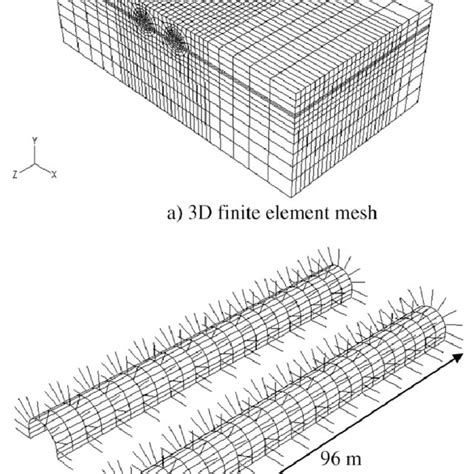 Y
Z
X
a) 3D finite element mesh

96 m