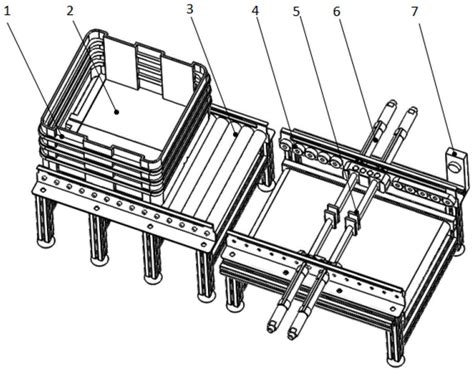 1 2 3 4 5 6 7