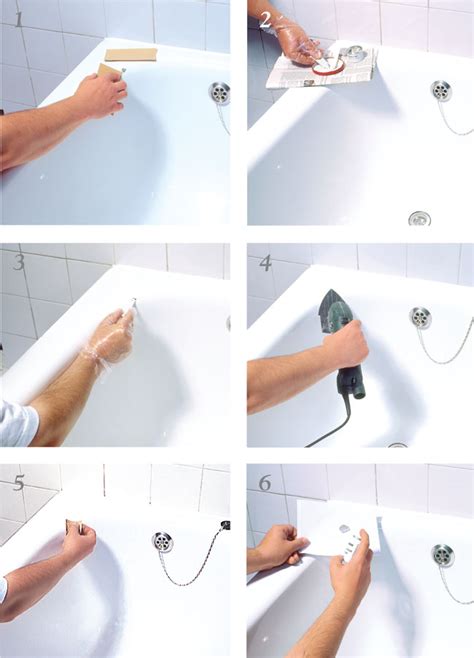 1

2

3

4

5

6