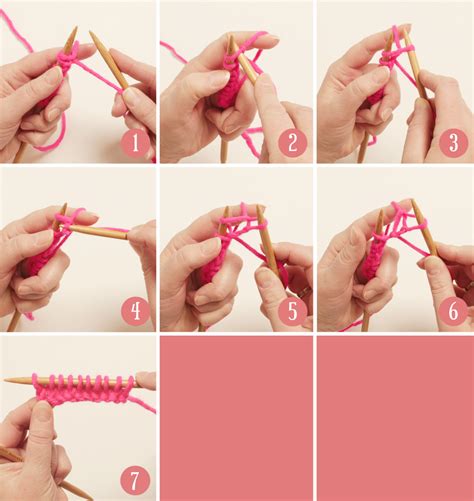 1
2
3
4
5
6
7