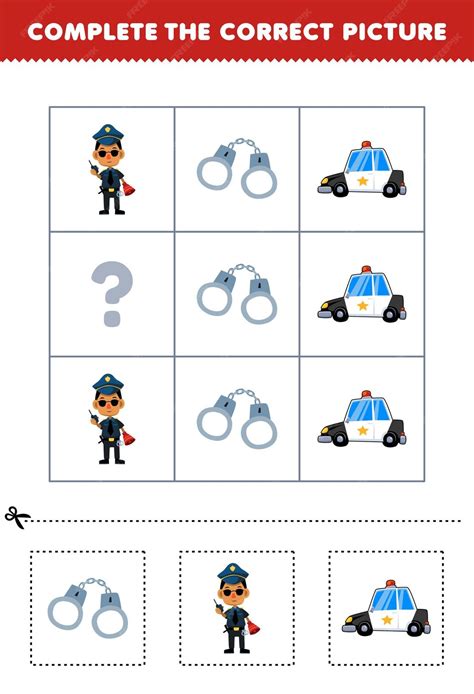 COMPLETE THE CORRECT PICTURE

?