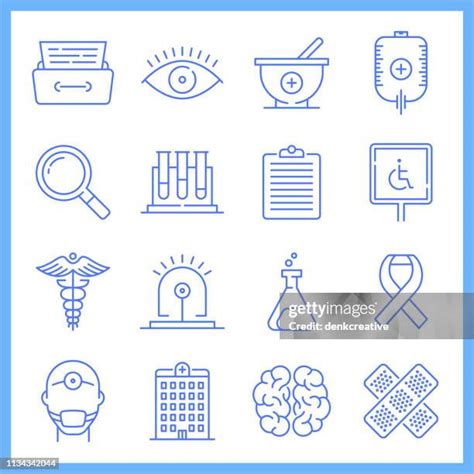 gettyimages®
Credit: denkcreative

1134342044