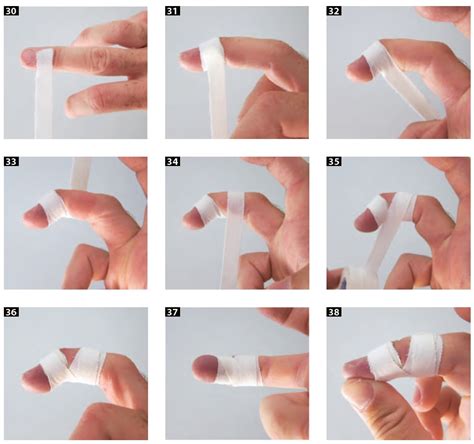 30

31

32

33

34

35

36

37

38