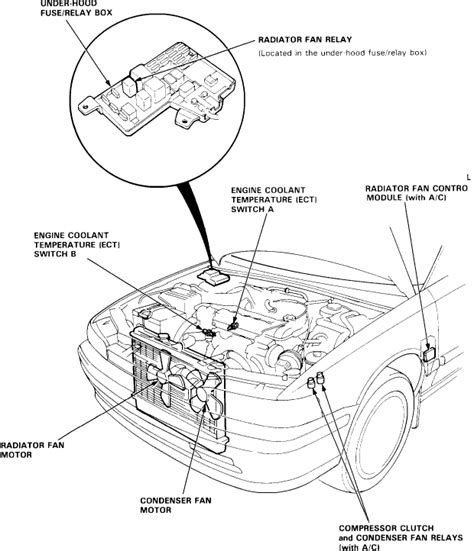 UNDER-HOOD
FUSE/RELAY BOX

RADIATOR FAN RELAY
(Located in the under-hood fuse/relay box)

L

ENGINE COOLANT
TEMPERATURE (ECT)
SWITCH A

RADIATOR FAN CONTRO
MODULE (with A/C)

ENGINE COOLANT
TEMPERATURE (ECT)
SWITCH B

RADIATOR FAN
MOTOR

CONDENSER FAN
MOTOR

COMPRESSOR CLUTCH
and CONDENSER FAN RELAYS
(with A/C)