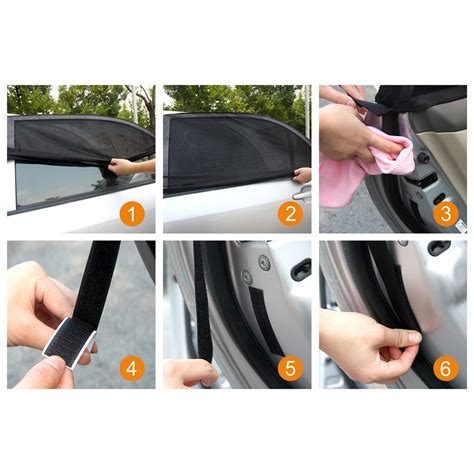 1

2

3

4

5

6