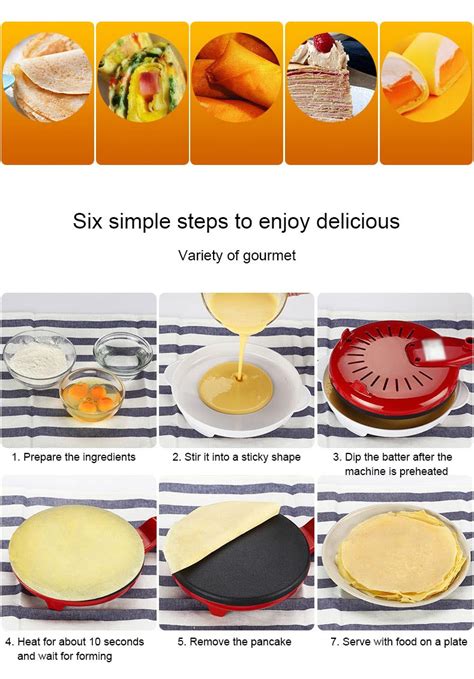 Six simple steps to enjoy delicious

Variety of gourmet

1. Prepare the ingredients

2. Stir it into a sticky shape

3. Dip the batter after the machine is preheated

4. Heat for about 10 seconds and wait for forming

5. Remove the pancake

7. Serve with food on a plate