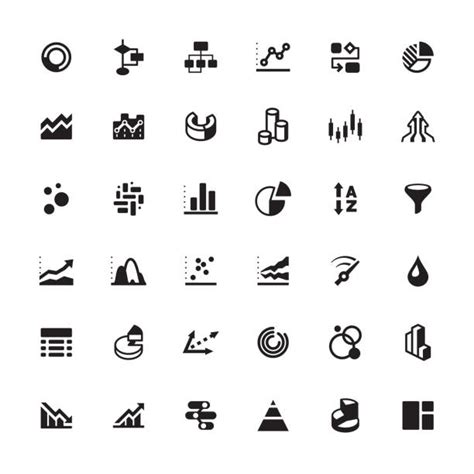 A
Z