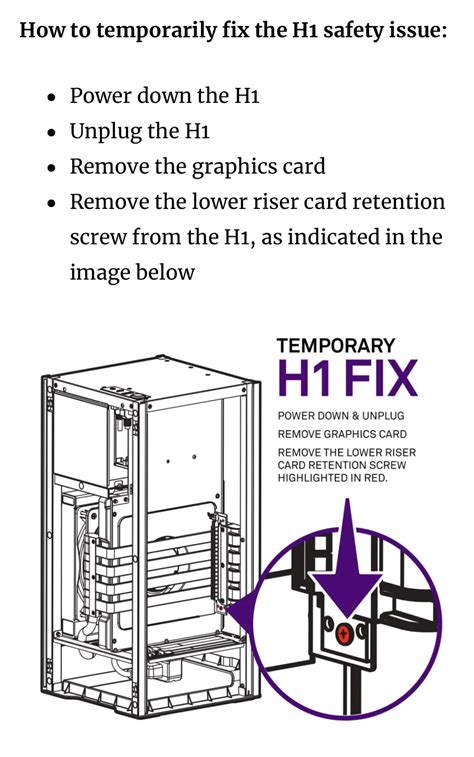 How to temporarily fix the H1 safety issue:

- Power down the H1
- Unplug the H1
- Remove the graphics card
- Remove the lower riser card retention screw from the H1, as indicated in the image below

TEMPORARY
H1 FIX

POWER DOWN & UNPLUG
REMOVE GRAPHICS CARD
REMOVE THE LOWER RISER CARD RETENTION SCREW HIGHLIGHTED IN RED.