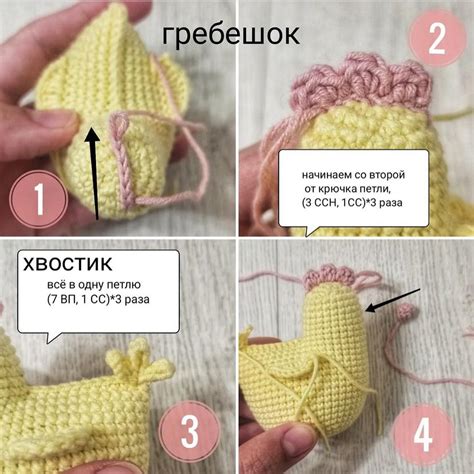 гребешок

1

2

начинаем со второй от крючка петли, (3 ССН, 1СС)*3 раза

ХВОСТИК
всё в одну петлю (7 ВП, 1 СС)*3 раза

3

4